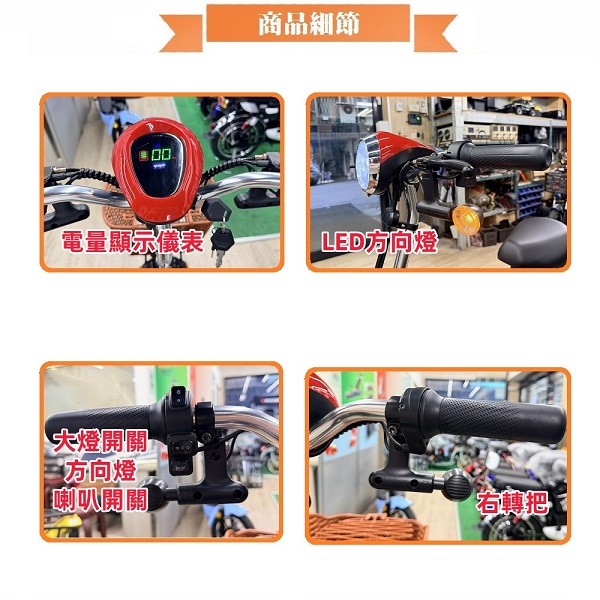 商品細節

00

電量顯示儀表

LED方向燈

大燈開關
方向燈
喇叭開關

右轉把